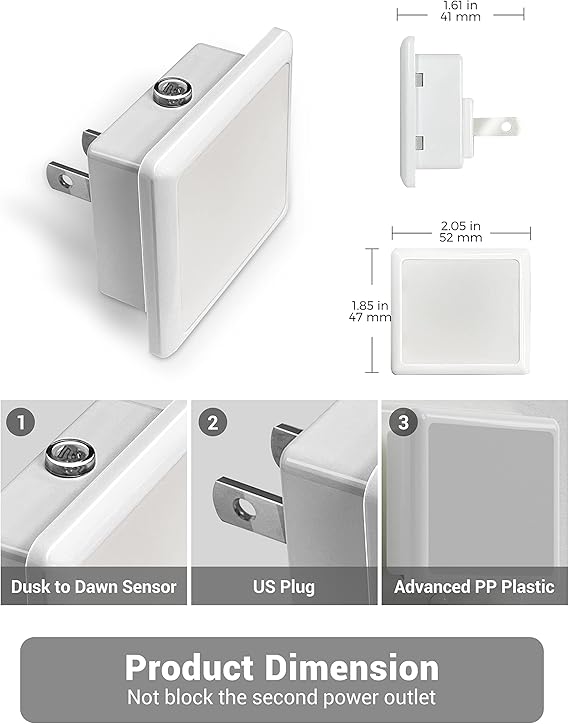 1.61 in
41 mm

2.05 in
52 mm

1.85 in
47 mm

1
Dusk to Dawn Sensor

2
US Plug

3
Advanced PP Plastic

Product Dimension
Not block the second power outlet